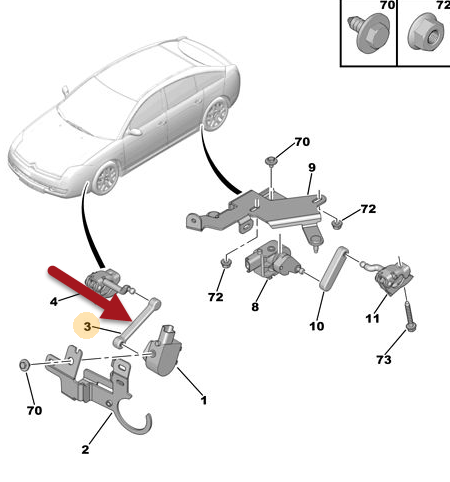 70
72
70
9
72
72
8
10
11
73
4
3
1
70
2